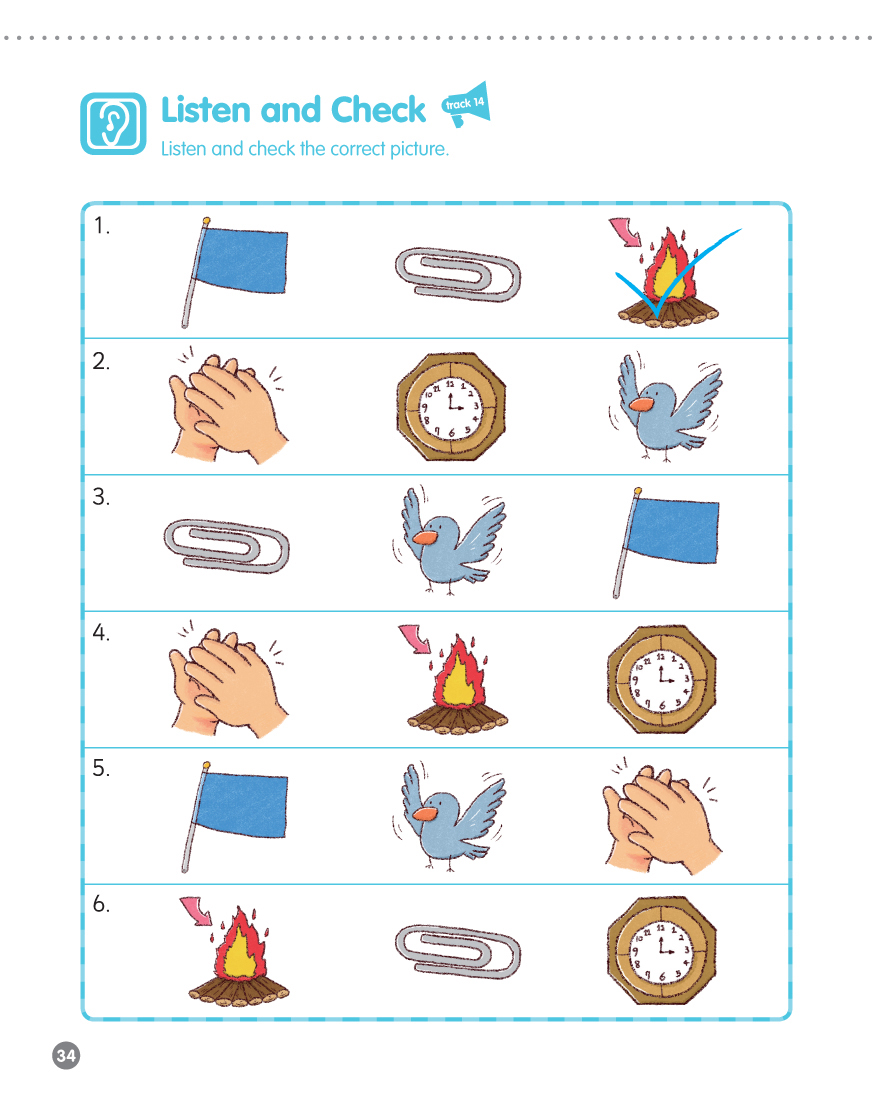 Listen and Check track 14
Listen and check the correct picture.

1.

2.

3.

4.

5.

6.

34