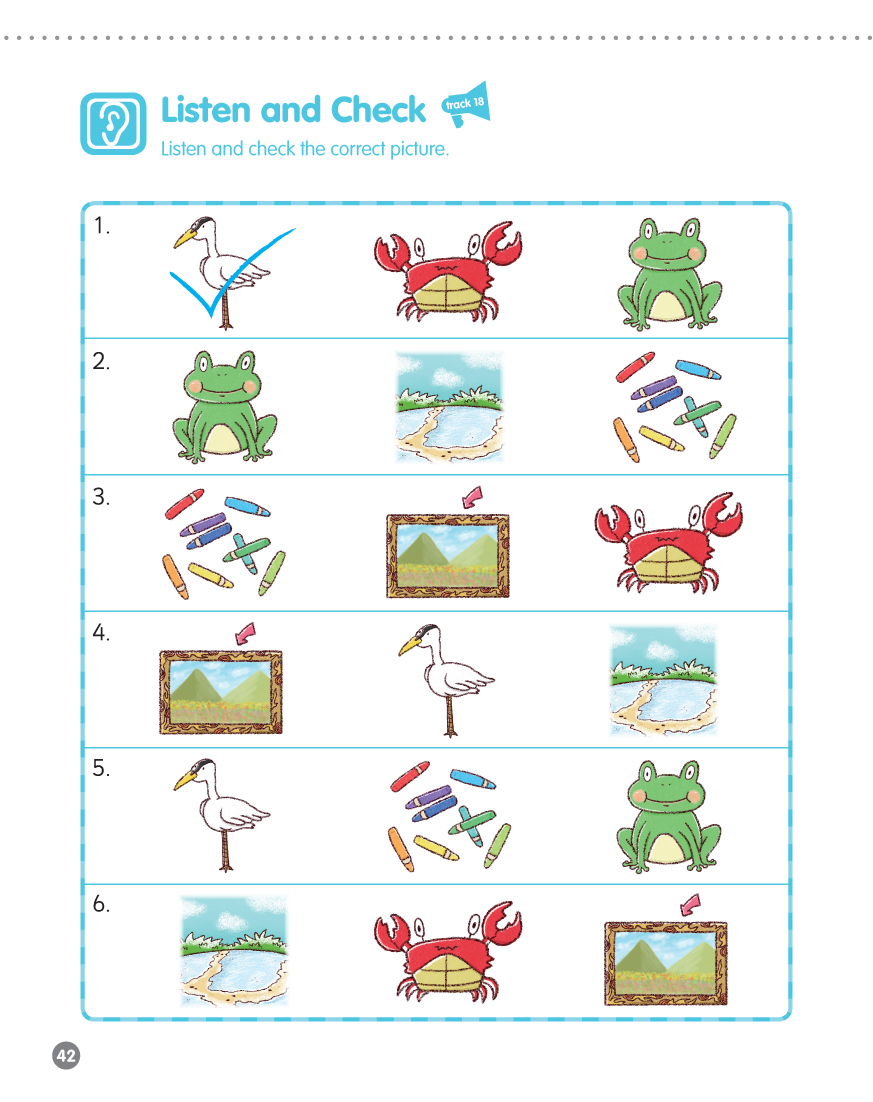 Listen and Check track 18
Listen and check the correct picture.

1.

2.

3.

4.

5.

6.

42